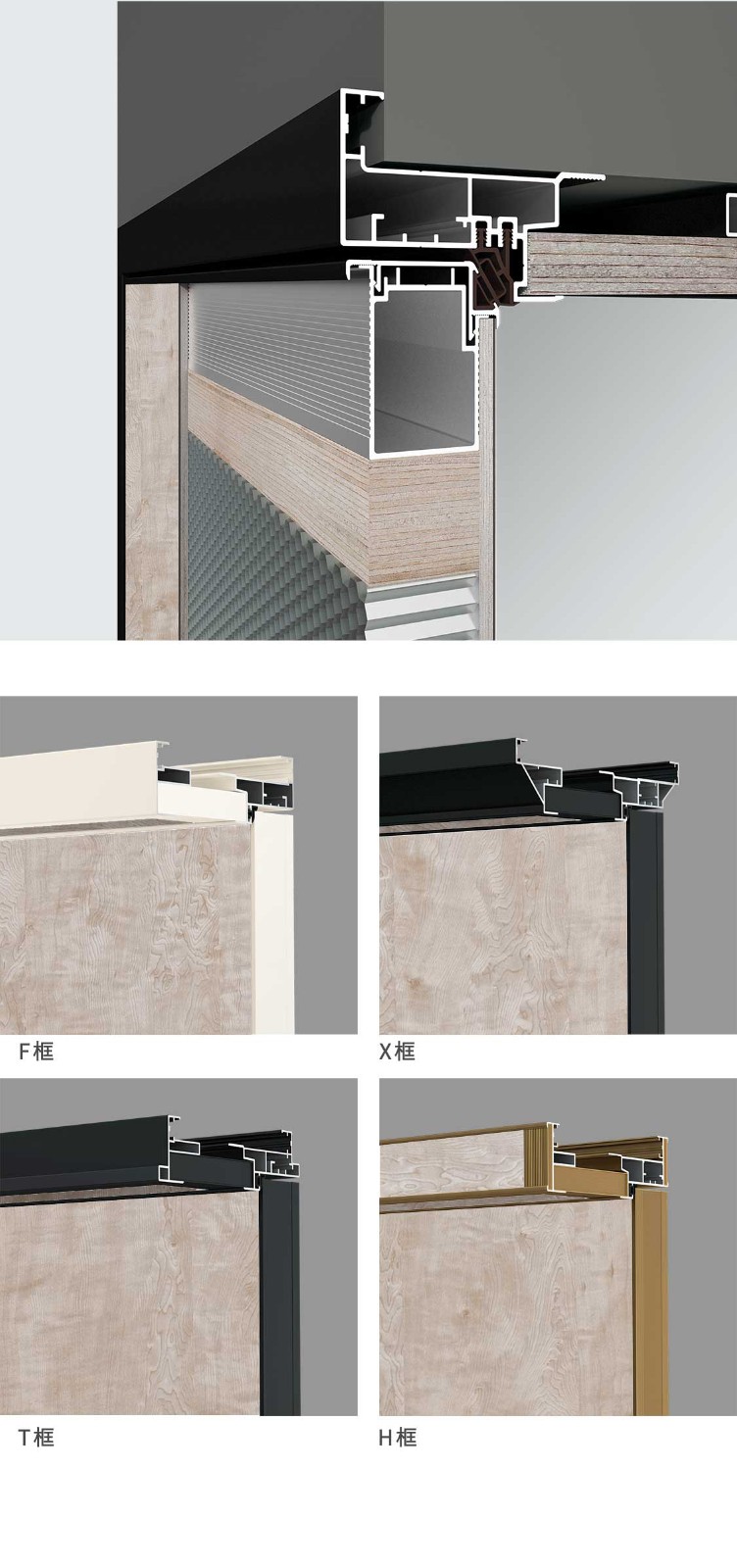 F框

X框

T框

H框