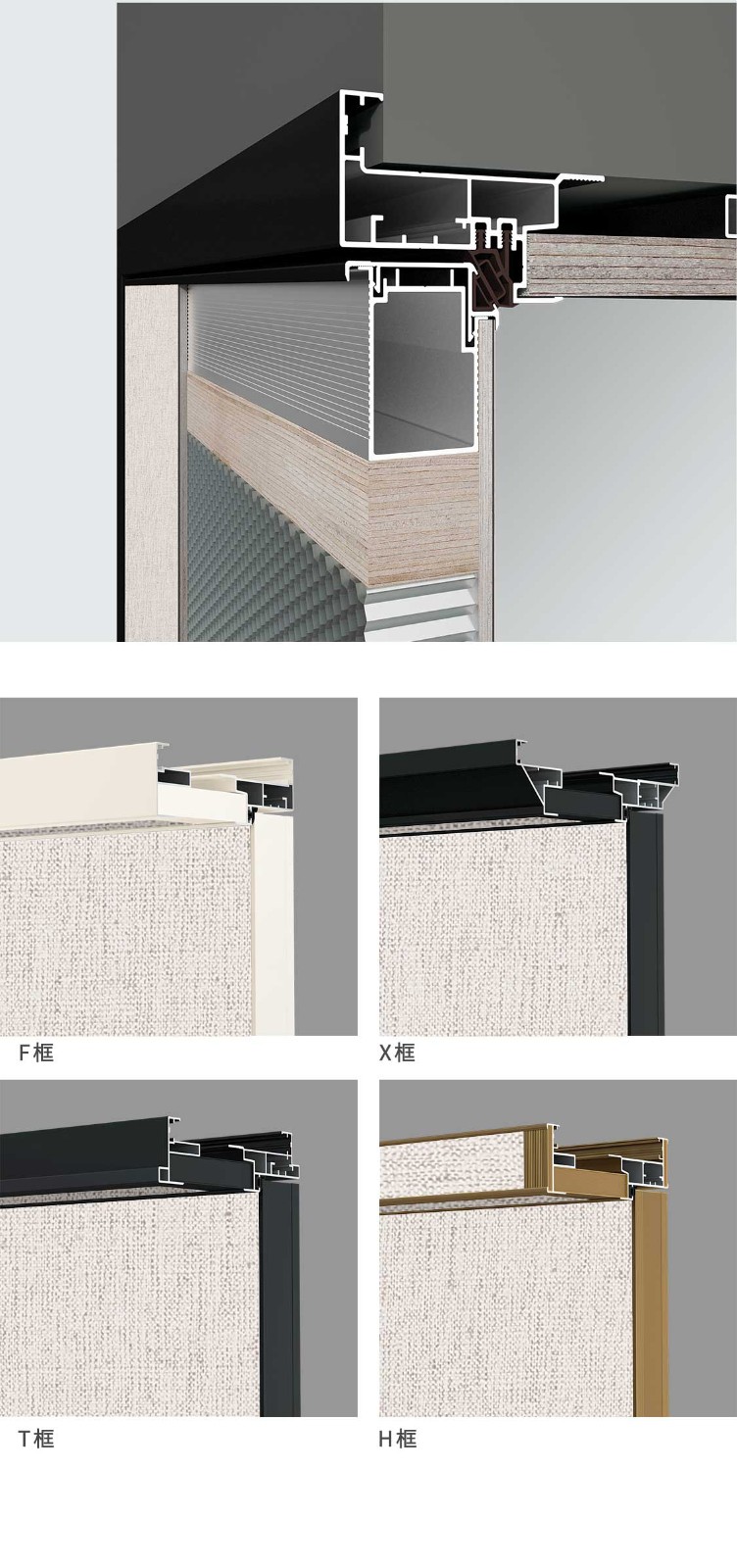 F框

X框

T框

H框